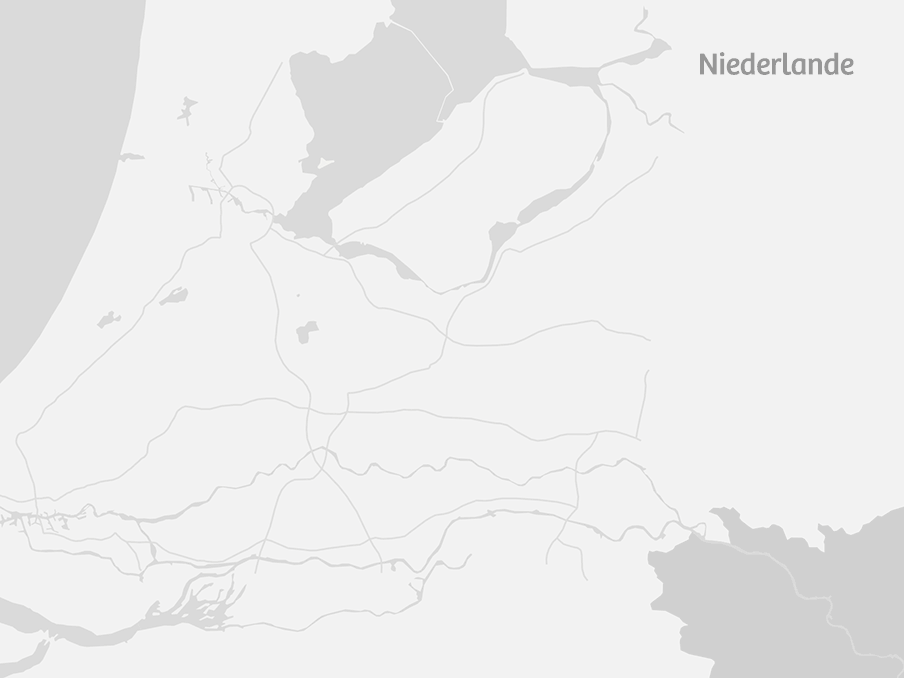 Niederlande