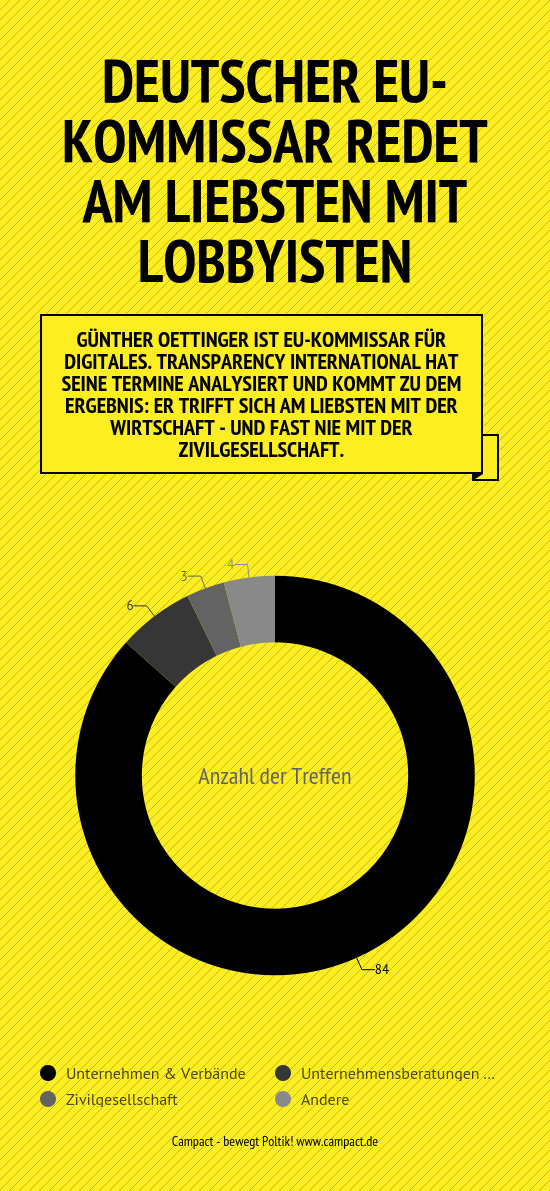 DEUTSCHER EU-KOMMISSAR REDET AM LIEBSTEN MIT LOBBYISTEN

GÜNTHER OETTINGER IST EU-KOMMISSAR FÜR DIGITALES. TRANSPARENCY INTERNATIONAL HAT SEINE TERMINE ANALYSIERT UND KOMMT ZU DEM ERGEBNIS: ER TRIFFT SICH AM LIEBSTEN MIT DER WIRTSCHAFT - UND FAST NIE MIT DER ZIVILGESELLSCHAFT.

6
3
4
Anzahl der Treffen
84

Unternehmen & Verbände
Unternehmensberatungen ...
Zivilgesellschaft
Andere

Campact - bewegt Poltik! www.campact.de